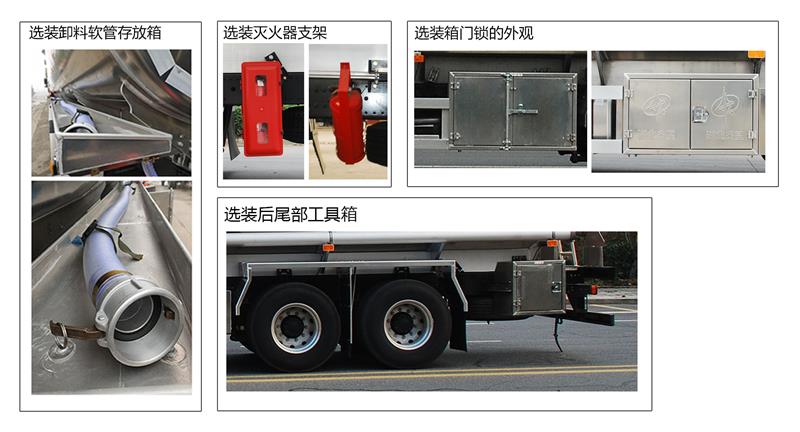 选装卸料软管存放箱

选装灭火器支架

选装箱门锁的外观

选装后尾部工具箱